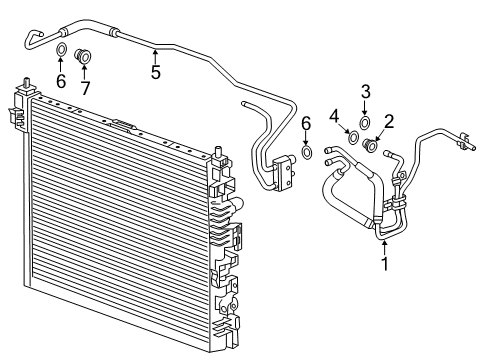 6
7
5
3
4
2
6
1