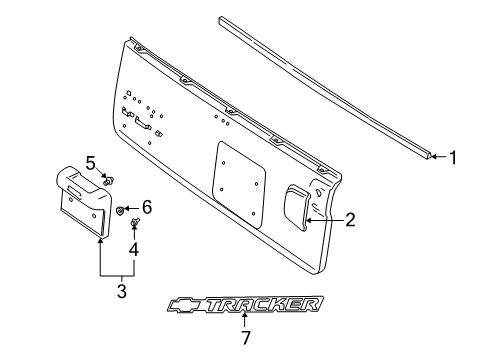 1
5
6
2
4
3
TRACKER
7