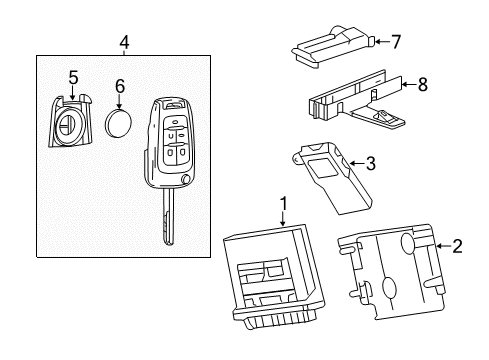 4
5
6
7
8
3
1
2