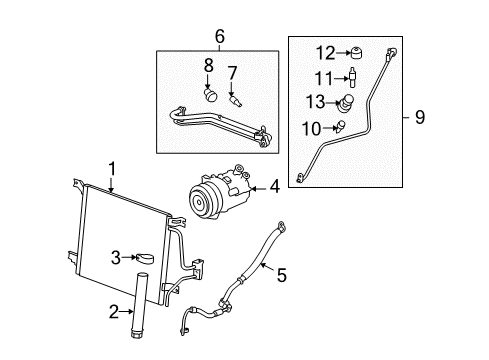 6
8
7
12
11
13
10
9
1
4
3
5
2