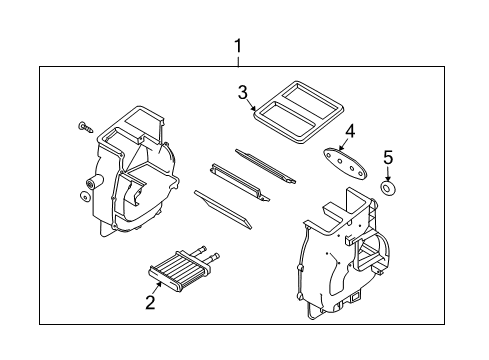 1
3
4
5
2