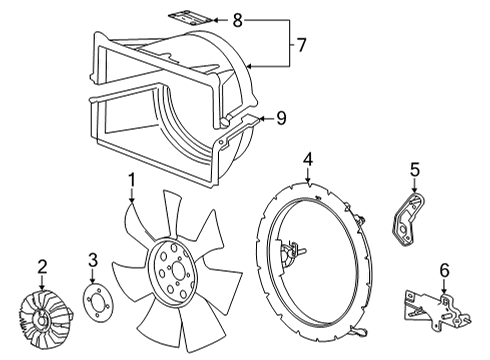 8
7
9
4
5
1
2
3
6