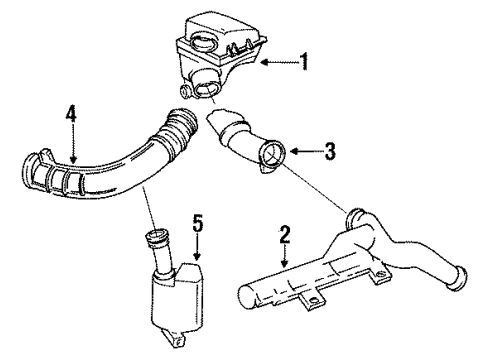 1
4
3
5
2