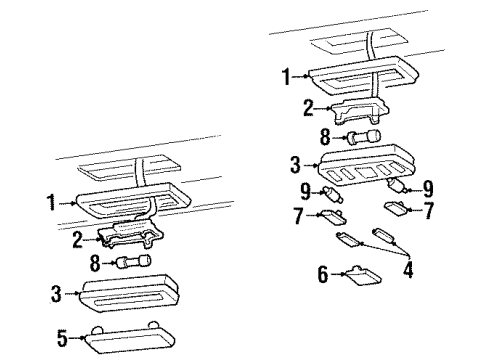 1
2
8
3
5
1
2
8
3
9
9
7
7
4
6