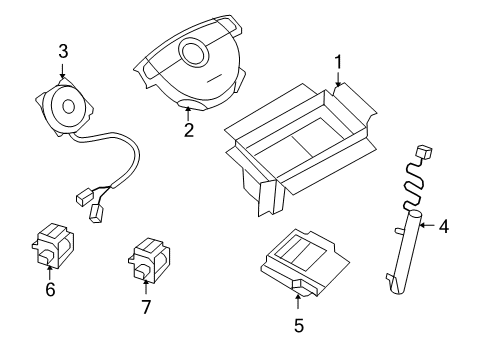 3
2
1
4
6
7
5