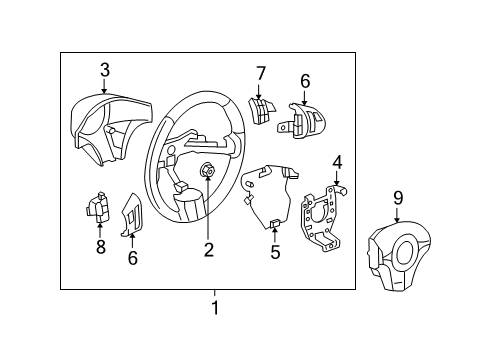 3
7
6
4
9
8
6
2
5
1