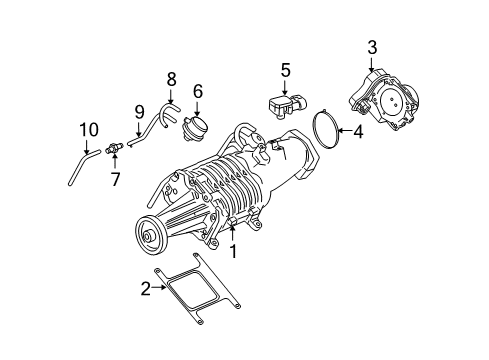 3
5
8
6
9
10
4
7
1
2