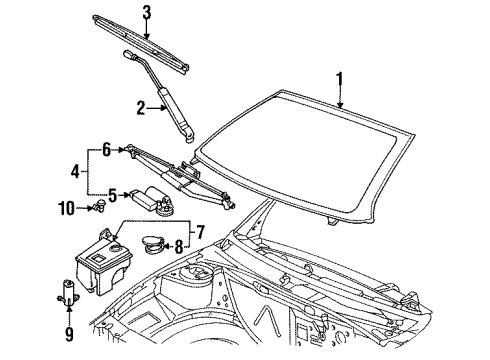 3
1
2
6
4
5
10
7
8
9