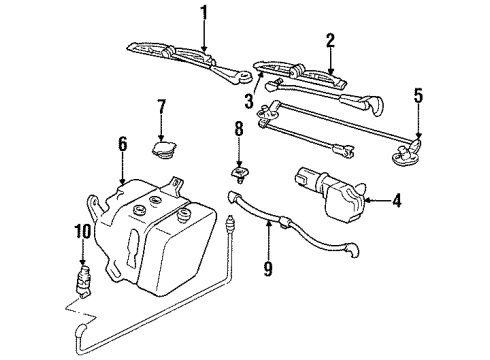 1
2
3
5
7
8
6
4
10
9