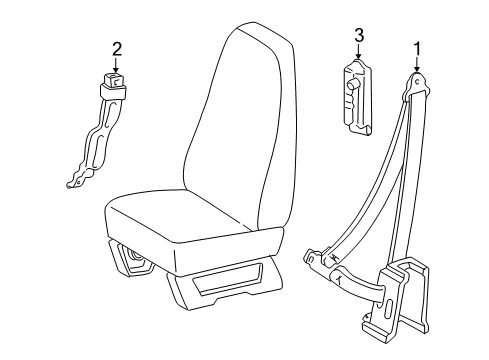 2
3
1