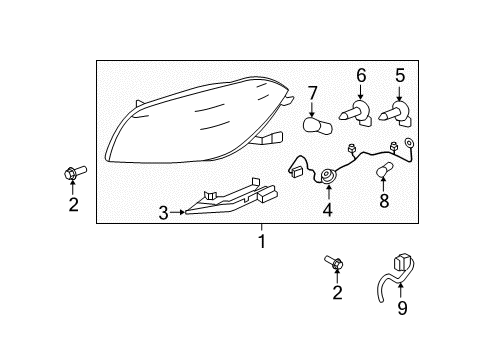 7
6
5
2
3
4
8
1
2
9