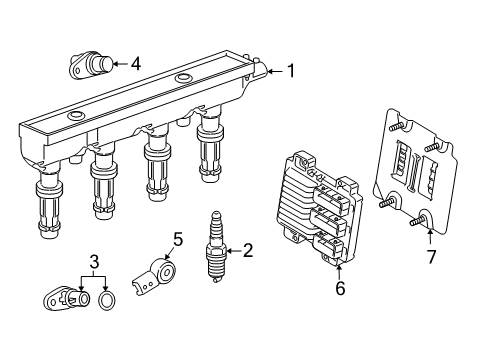 4
1
5
2
3
6
7