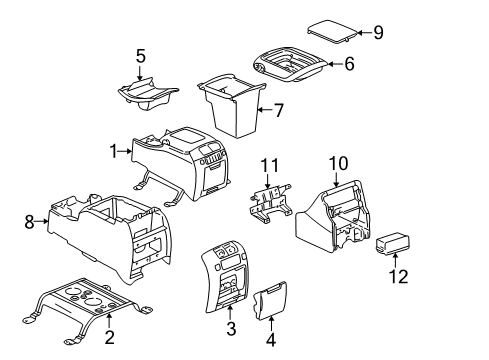 9
5
6
7
1
11
10
8
12
2
3
4