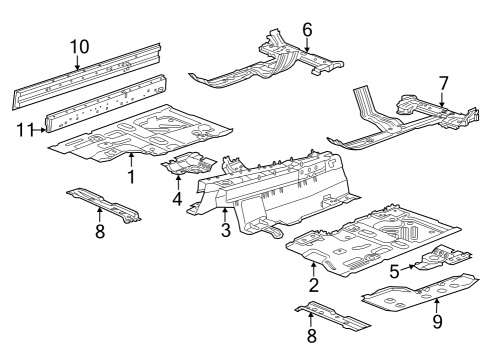 10
6
7
11
1
4
8
3
2
5
9
8