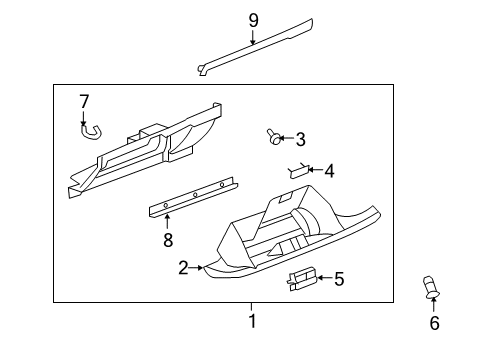 9
7
3
4
8
2
5
1
6