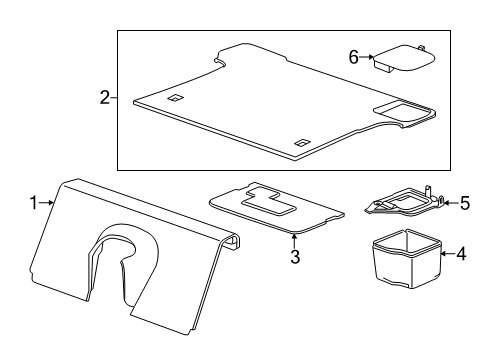 6
2
1
3
5
4