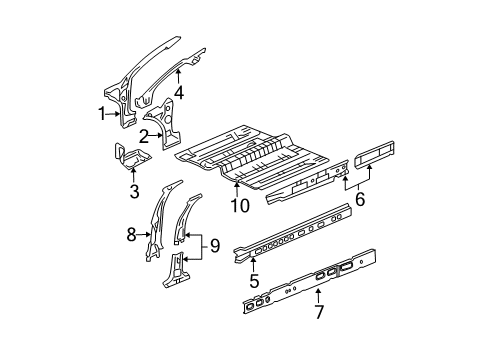 1
4
2
3
10
6
8
9
5
7