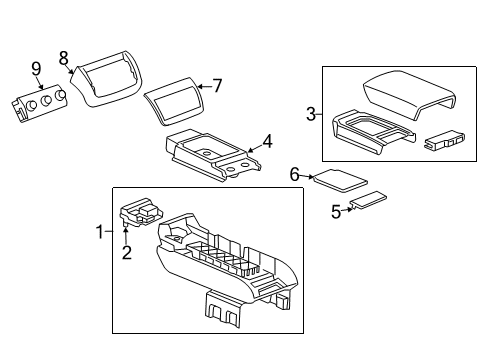 9
8
7
3
4
6
5
1
2