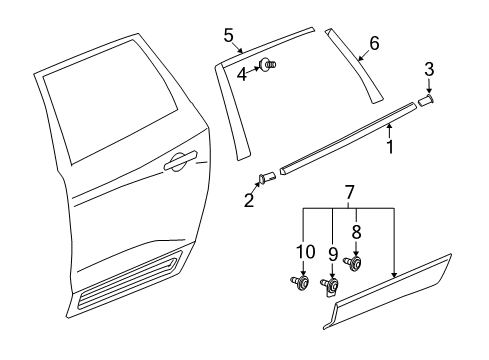 5
6
4
3
1
2
7
8
10
9