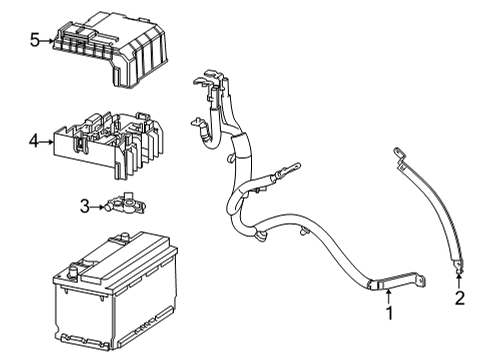 5
4
3
1
2