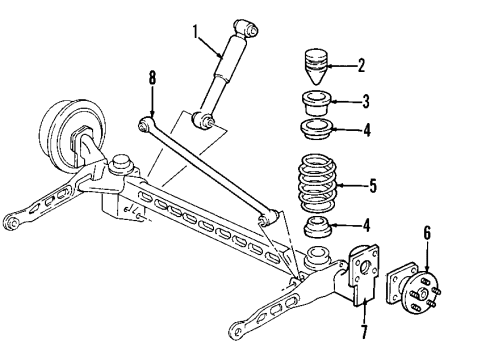 1
8
2
3
4
5
4
6
7