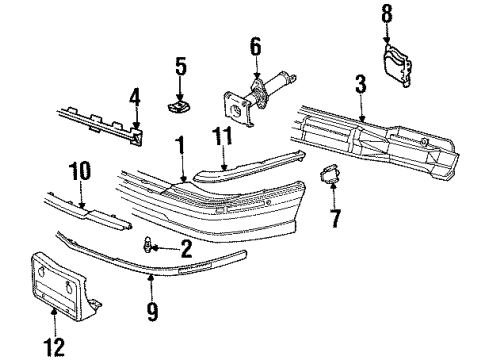 8
6
5
3
4
11
1
10
7
2
9
12