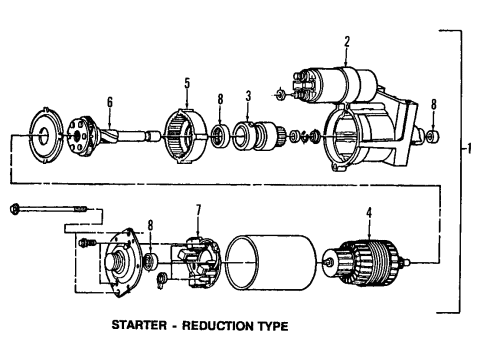 2
5
6
8
3
8
1
7
8
4

STARTER - REDUCTION TYPE