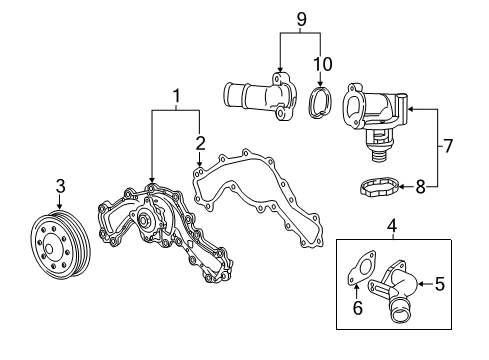 9
10
1
2
7
3
8
4
5
6