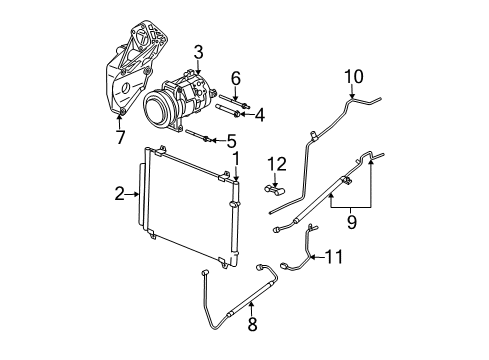 3
6
10
4
7
5
1
12
2
9
11
8