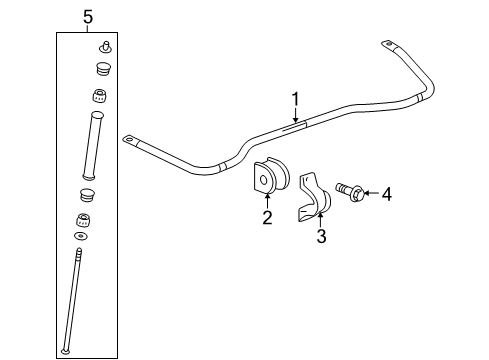 5
1
2
3
4