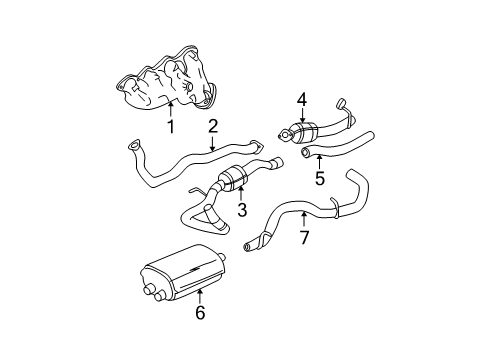 1
2
4
5
3
7
6