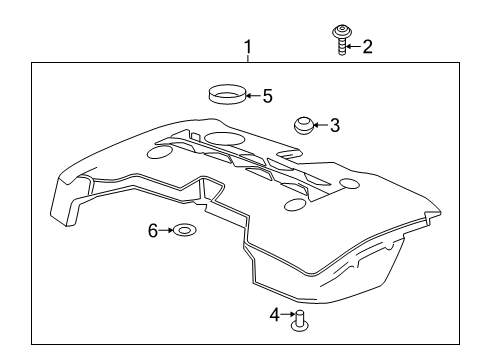 1
2
5
3
6
4