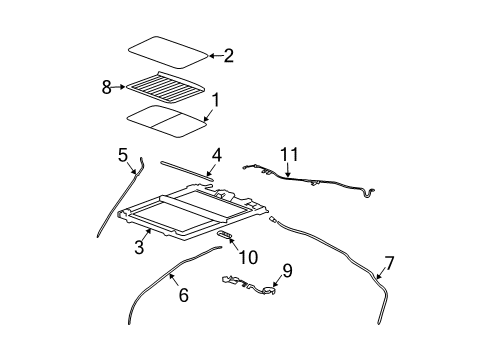 2
8
1
5
4
11
3
10
9
7
6