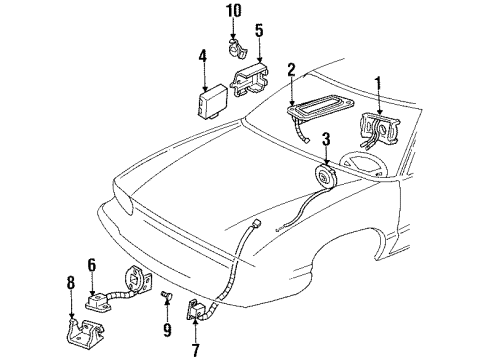 10
5
4
2
1
3
6
8
9
7