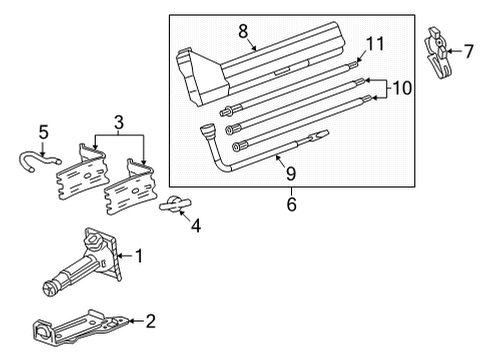 8
11
7
10
5
3
9
6
4
1
2