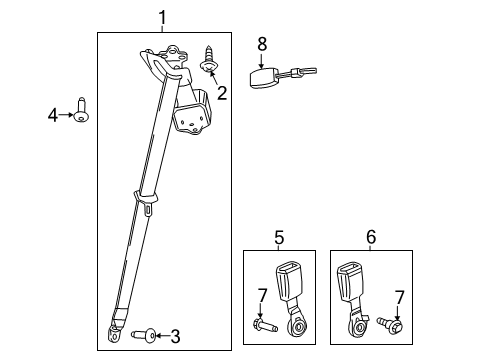 1
8
2
4
5
6
7
7
3