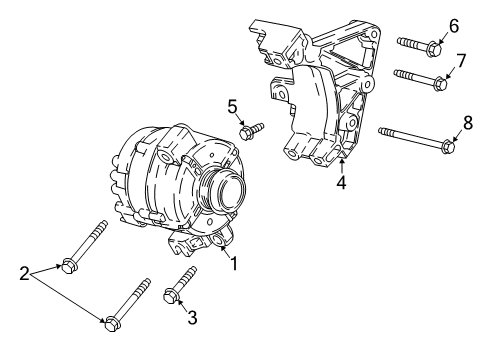 6
7
5
8
4
1
2
3