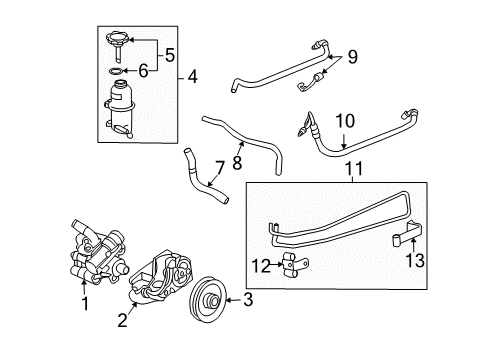 5
6
4
9
10
8
7
11
12
13
1
2
3