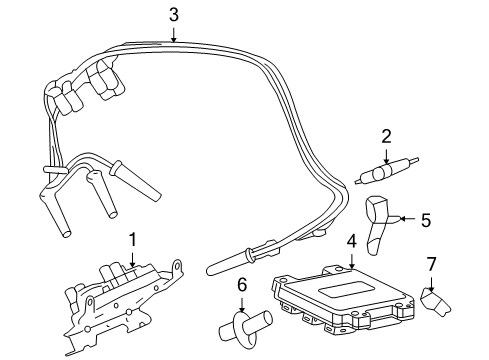 3
2
5
1
4
7
6