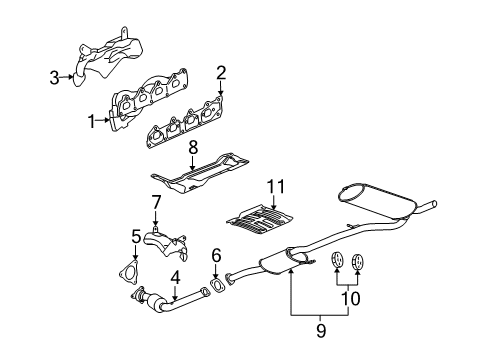 3
2
1
8
11
7
5
6
4
10
9