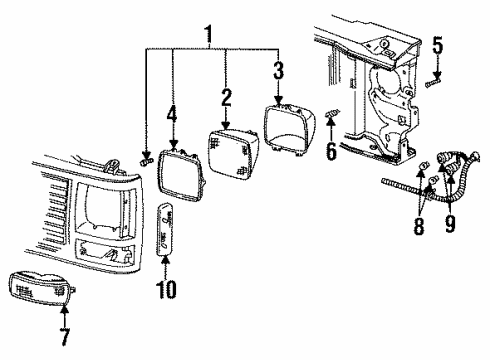 1
5
3
2
4
6
8
9
10
7