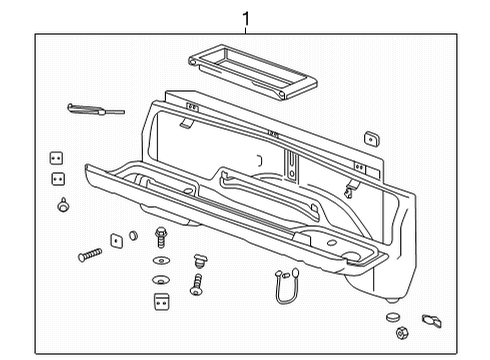 1