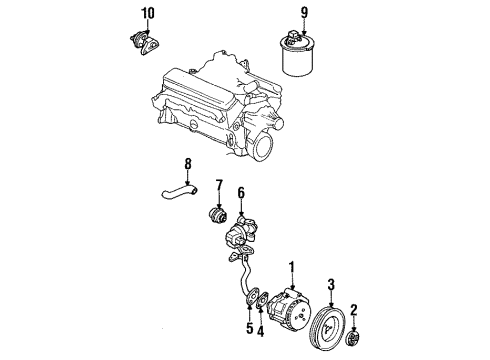 10
9
8
7
6
1
3
2
5
4