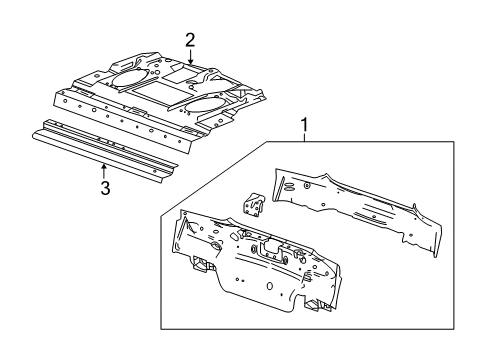 2

3

1