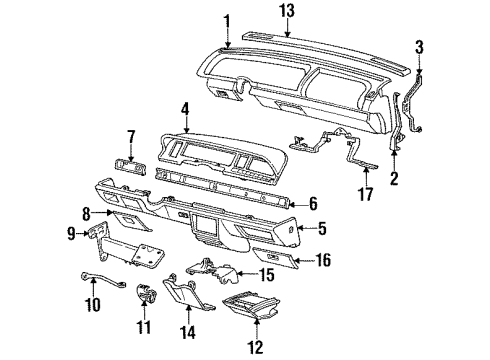 1
13
3
4
7
2
17
6
8
5
9
16
15
10
11
14
12