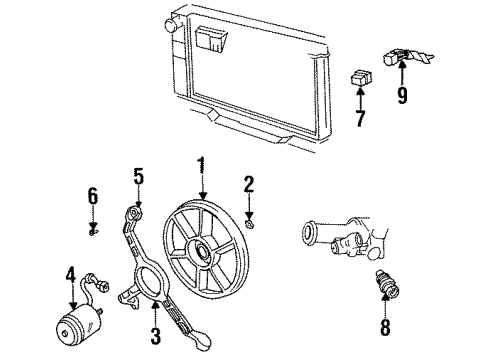 9
7
1
5
2
6
4
3
8