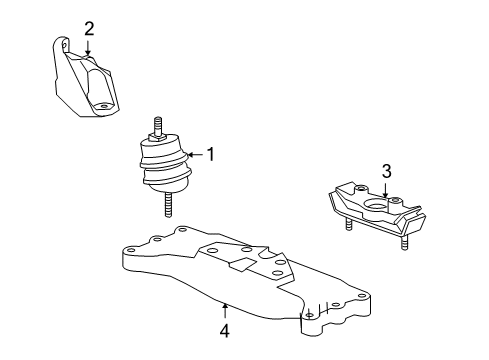 2
1
3
4