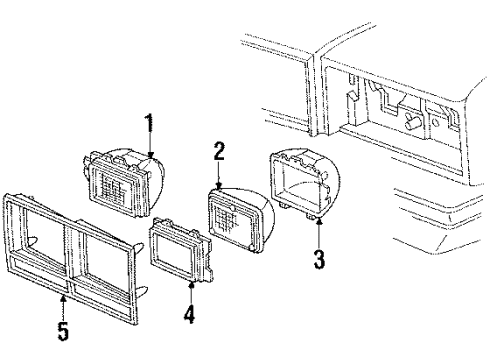 1
2
3
4
5