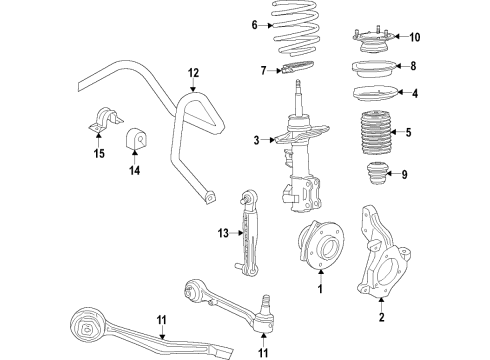 6
10
7
8
12
4
5
3
15
14
9
13
1
2
11
11