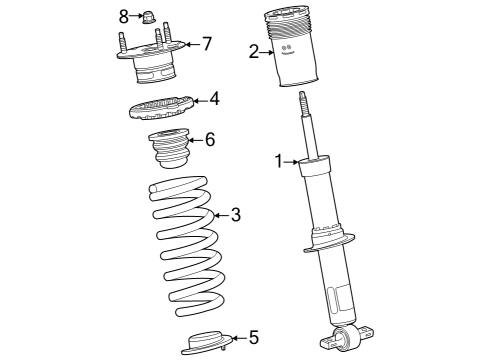 8
7
2
4
6
1
3
5